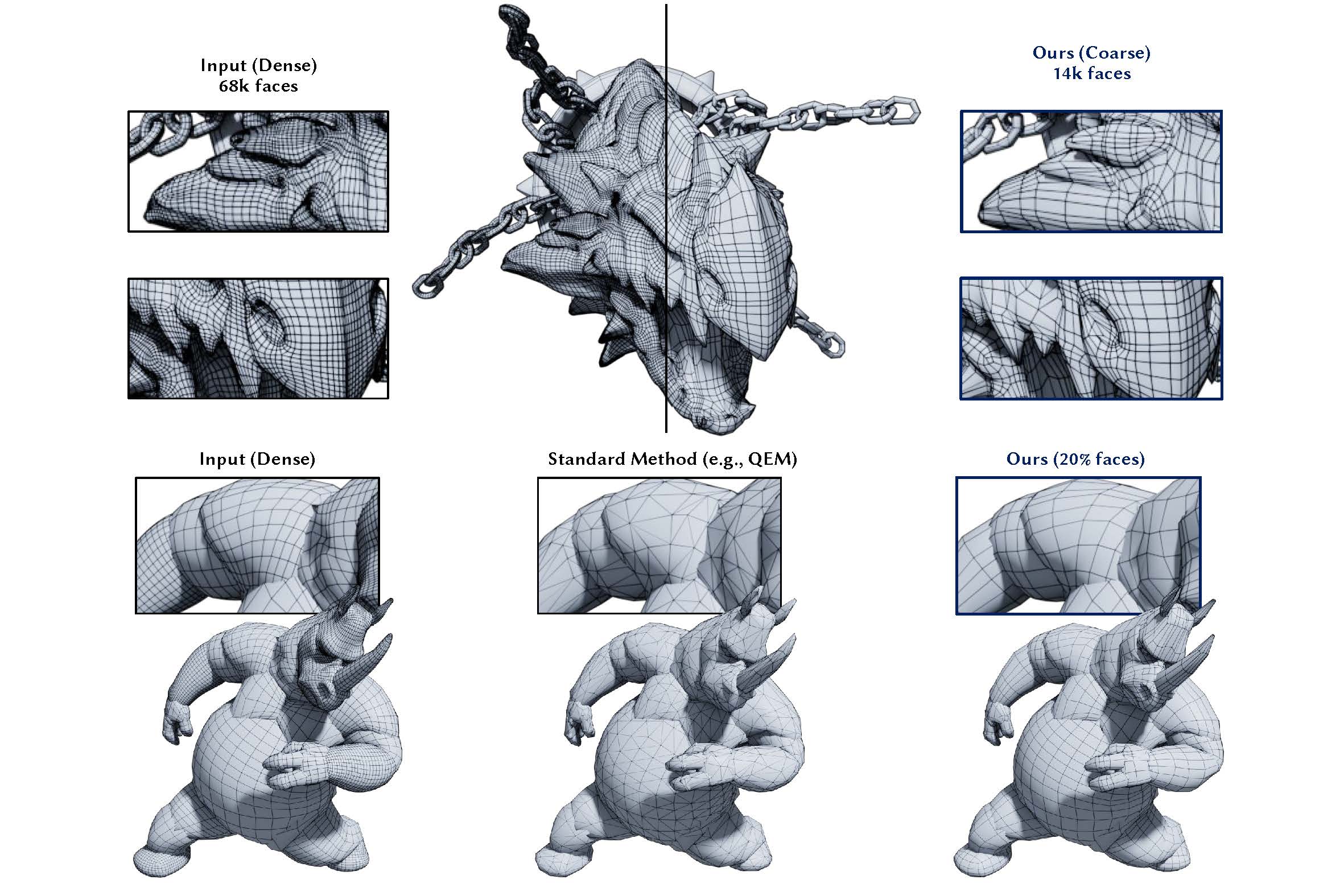 Input (Dense)
68k faces

Ours (Coarse)
14k faces

Input (Dense)

Standard Method (e.g., QEM)

Ours (20% faces)